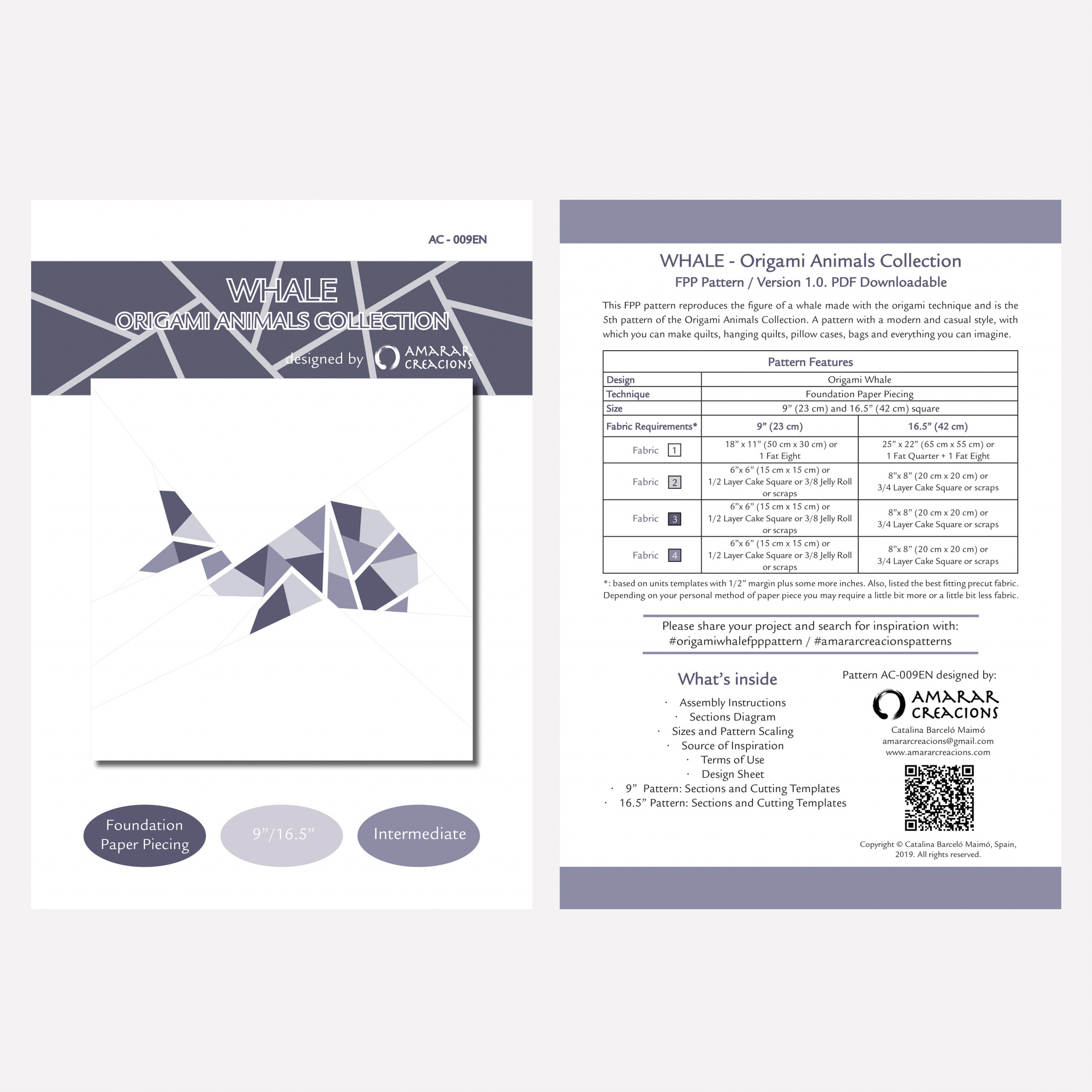 AC - 009EN

WHALE
ORIGAMI ANIMALS COLLECTION

designed by AMARAR CREACIONS

Foundation Paper Piecing

9”/16.5”

Intermediate

WHALE - Origami Animals Collection
FPP Pattern / Version 1.0. PDF Downloadable

This FPP pattern reproduces the figure of a whale made with the origami technique and is the 5th pattern of the Origami Animals Collection. A pattern with a modern and casual style, with which you can make quilts, hanging quilts, pillow cases, bags and everything you can imagine.

| Pattern Features | | |
|---|---|---|
| Design | Origami Whale | |
| Technique | Foundation Paper Piecing | |
| Size | 9” (23 cm) and 16.5” (42 cm) square | |
| Fabric Requirements* | 9” (23 cm) | 16.5” (42 cm) |
| Fabric 1 | 18” x 11” (50 cm x 30 cm) or 1 Fat Eight | 25” x 22” (65 cm x 55 cm) or 1 Fat Quarter + 1 Fat Eight |
| Fabric 2 | 6”x 6” (15 cm x 15 cm) or 1/2 Layer Cake Square or 3/8 Jelly Roll or scraps | 8”x 8” (20 cm x 20 cm) or 3/4 Layer Cake Square or scraps |
| Fabric 3 | 6”x 6” (15 cm x 15 cm) or 1/2 Layer Cake Square or 3/8 Jelly Roll or scraps | 8”x 8” (20 cm x 20 cm) or 3/4 Layer Cake Square or scraps |
| Fabric 4 | 6”x 6” (15 cm x 15 cm) or 1/2 Layer Cake Square or 3/8 Jelly Roll or scraps | 8”x 8” (20 cm x 20 cm) or 3/4 Layer Cake Square or scraps |

*: based on units templates with 1/2” margin plus some more inches. Also, listed the best fitting precut fabric. Depending on your personal method of paper piece you may require a little bit more or a little bit less fabric.

Please share your project and search for inspiration with:
#origamiwhalefpppattern / #amararcreacionspatterns

What’s inside
· Assembly Instructions
· Sections Diagram
· Sizes and Pattern Scaling
· Source of Inspiration
· Terms of Use
· Design Sheet
· 9” Pattern: Sections and Cutting Templates
· 16.5” Pattern: Sections and Cutting Templates

Pattern AC-009EN designed by:
AMARAR CREACIONS
Catalina Barceló Maimó
amararcreacions@gmail.com
www.amararcreacions.com

Copyright © Catalina Barceló Maimó, Spain, 2019. All rights reserved.