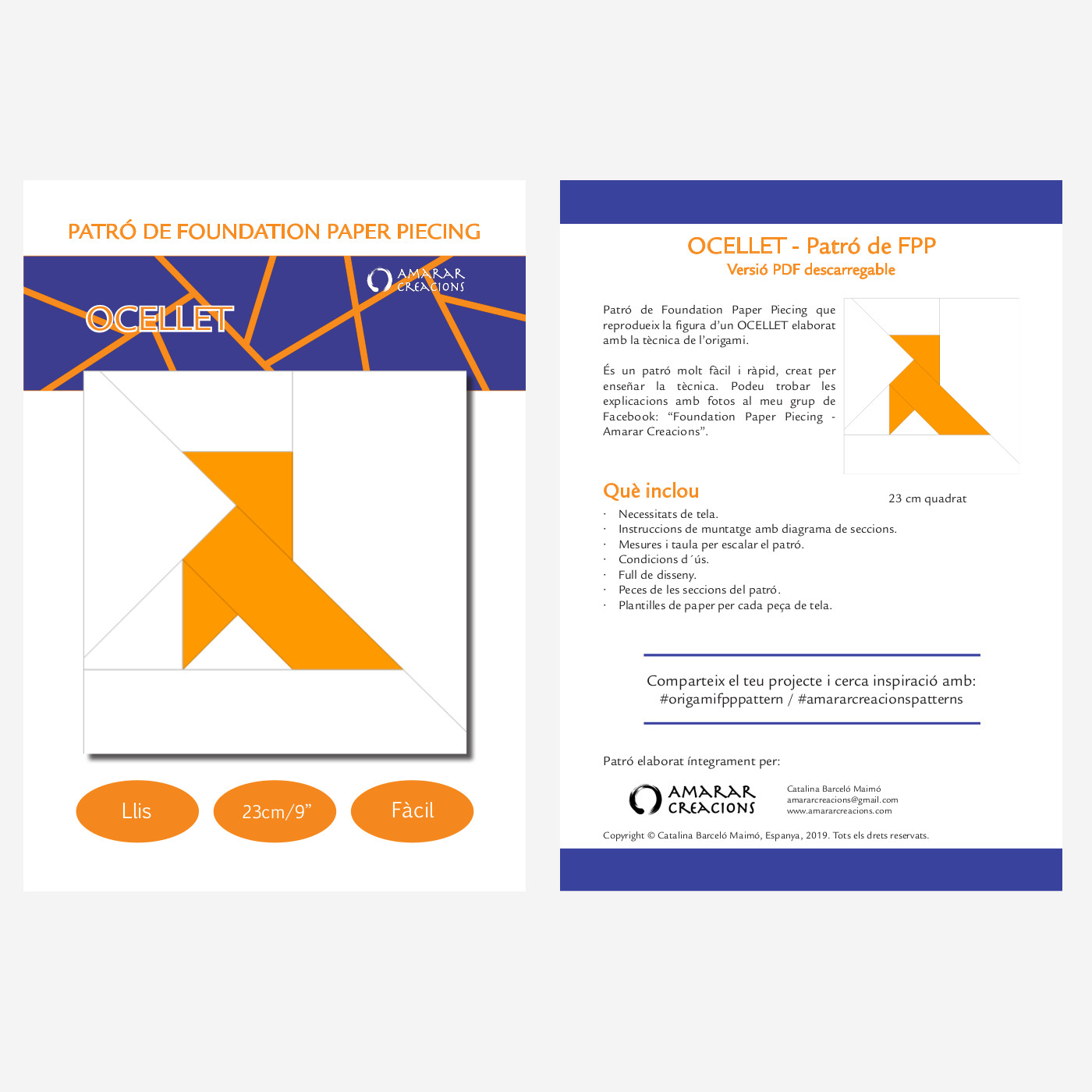 PATRÓ DE FOUNDATION PAPER PIECING

AMARAR CREACIONS

OCELLET

Llis

23cm/9”

Fàcil

OCELLET - Patró de FPP
Versió PDF descarregable

Patró de Foundation Paper Piecing que reprodueix la figura d’un OCELLET elaborat amb la tècnica de l’origami.

És un patró molt fàcil i ràpid, creat per enseñar la tècnica. Podeu trobar les explicacions amb fotos al meu grup de Facebook: “Foundation Paper Piecing - Amarar Creacions”.

23 cm quadrat

Què inclou

· Necessitats de tela.
· Instruccions de muntatge amb diagrama de seccions.
· Mesures i taula per escalar el patró.
· Condicions d´ús.
· Full de disseny.
· Peces de les seccions del patró.
· Plantilles de paper per cada peça de tela.

Comparteix el teu projecte i cerca inspiració amb:
#origamifpppattern / #amararcreacionspatterns

Patró elaborat íntegrament per:

AMARAR CREACIONS

Catalina Barceló Maimó
amararcreacions@gmail.com
www.amararcreacions.com

Copyright © Catalina Barceló Maimó, Espanya, 2019. Tots els drets reservats.